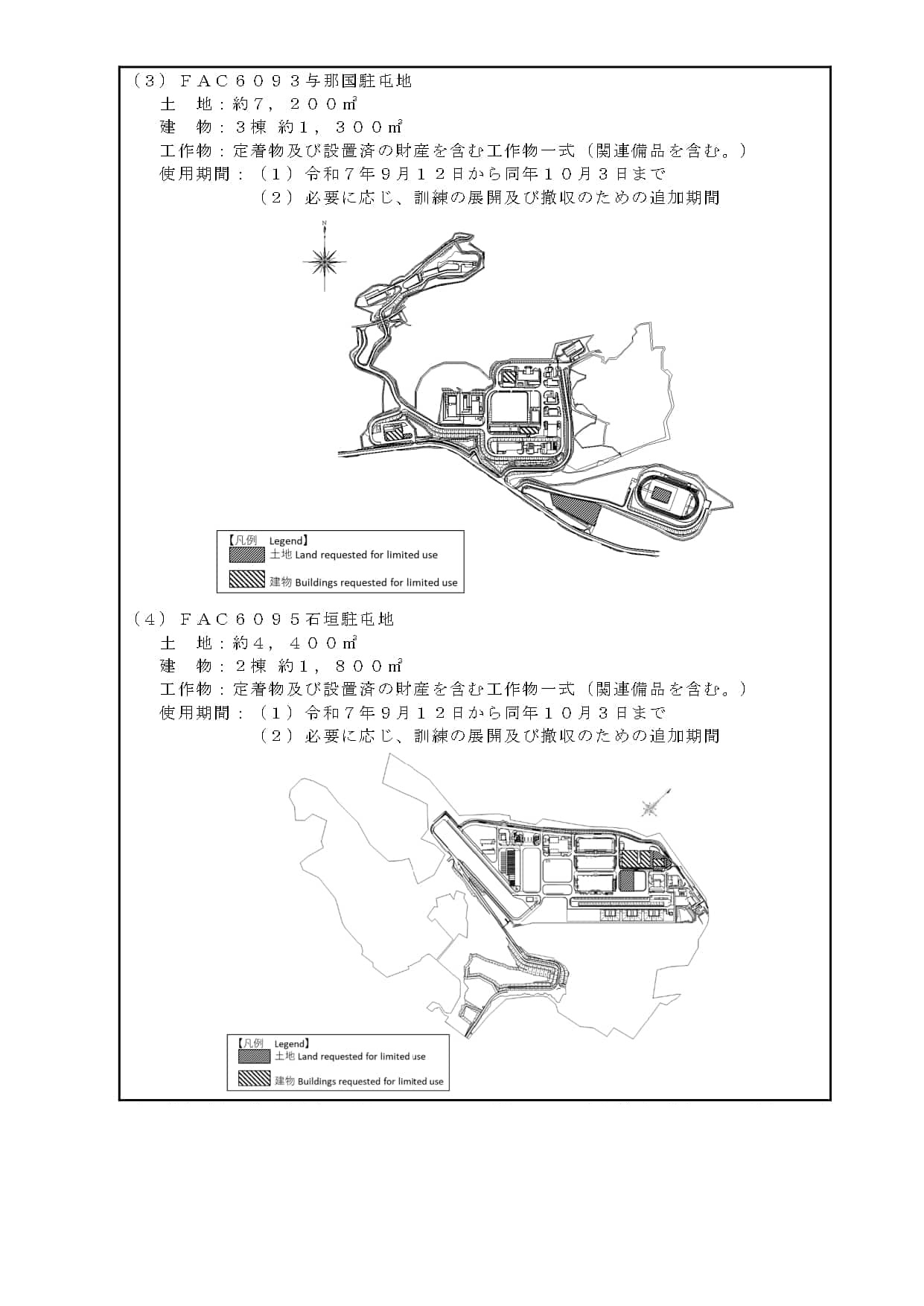 （３）ＦＡＣ６０９３与那国駐屯地

土　地：約７，２００㎡

建　物：３棟 約１，３００㎡

工作物：定着物及び設置済の財産を含む工作物一式（関連備品を含む。）

使用期間：（１）令和７年９月１２日から同年１０月３日まで

（２）必要に応じ、訓練の展開及び撤収のための追加期間

N

【凡例　Legend】
土地 Land requested for limited use
建物 Buildings requested for limited use

（４）ＦＡＣ６０９５石垣駐屯地

土　地：約４，４００㎡

建　物：２棟 約１，８００㎡

工作物：定着物及び設置済の財産を含む工作物一式（関連備品を含む。）

使用期間：（１）令和７年９月１２日から同年１０月３日まで

（２）必要に応じ、訓練の展開及び撤収のための追加期間

【凡例　Legend】
土地 Land requested for limited use
建物 Buildings requested for limited use