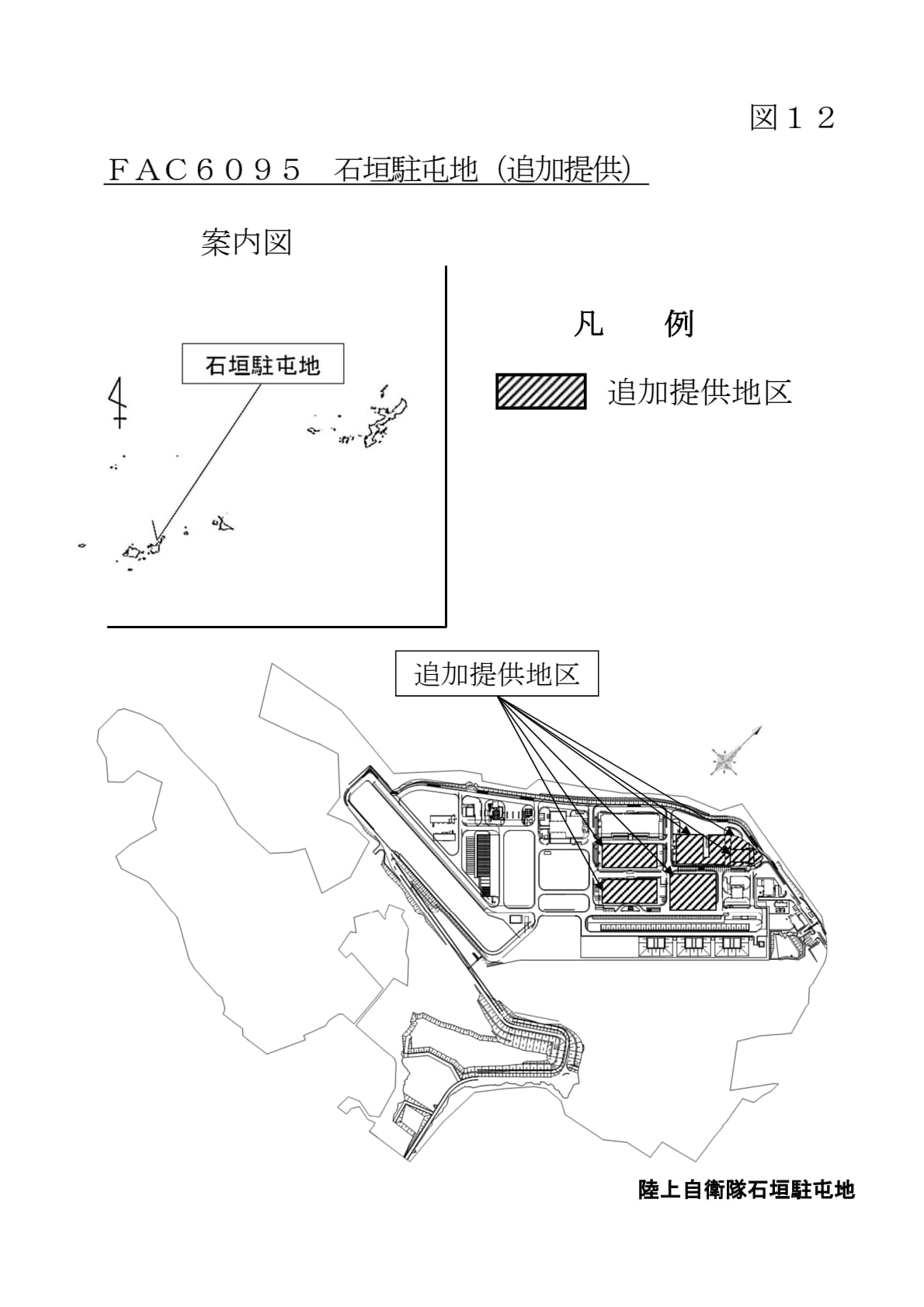 図１２

ＦＡＣ６０９５　石垣駐屯地（追加提供）

案内図

石垣駐屯地

凡　　例

追加提供地区

追加提供地区

陸上自衛隊石垣駐屯地