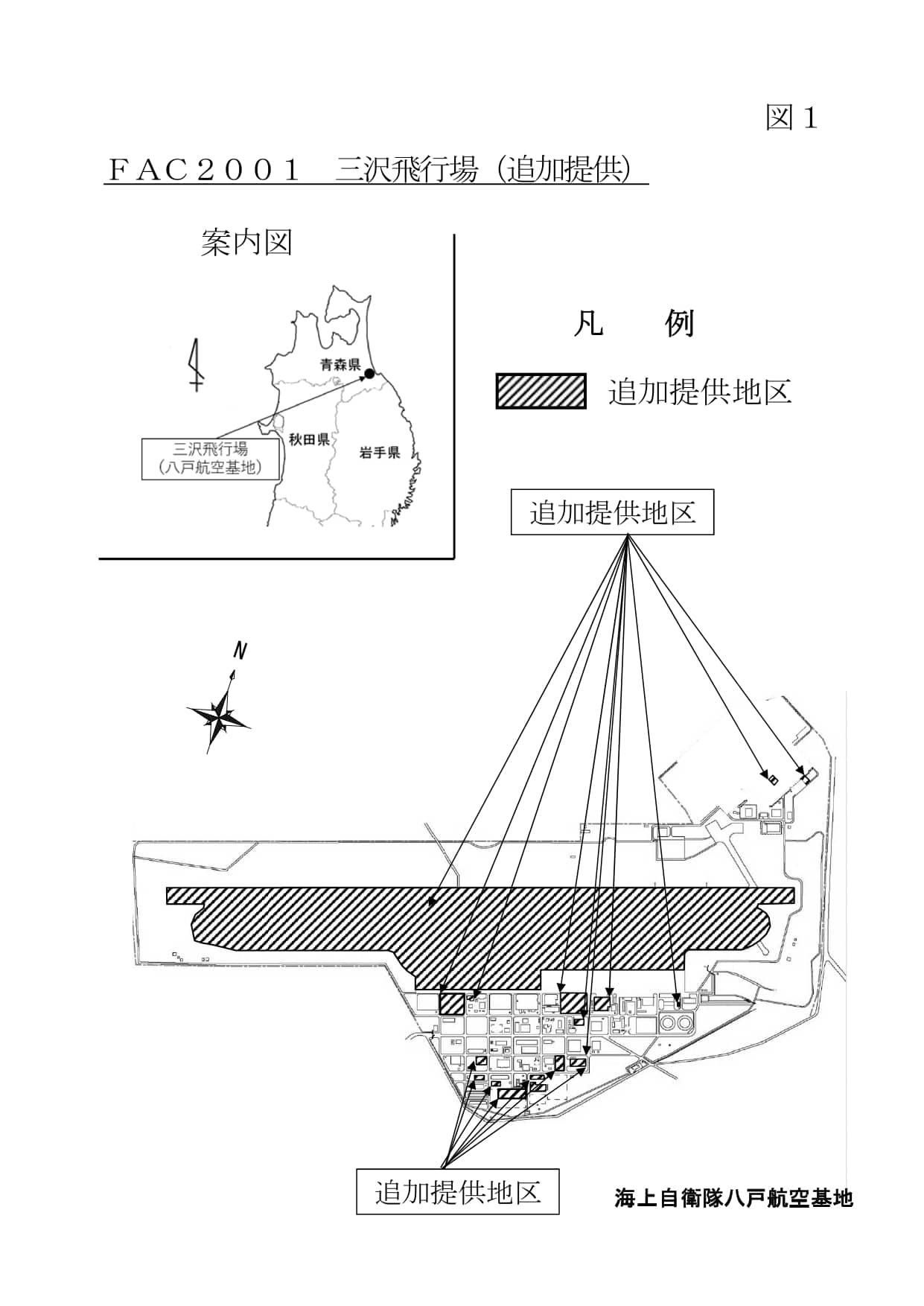 図１

ＦＡＣ２００１　三沢飛行場（追加提供）

案内図

青森県

秋田県

岩手県

三沢飛行場
（八戸航空基地）

凡　例

追加提供地区

追加提供地区

N

追加提供地区

海上自衛隊八戸航空基地